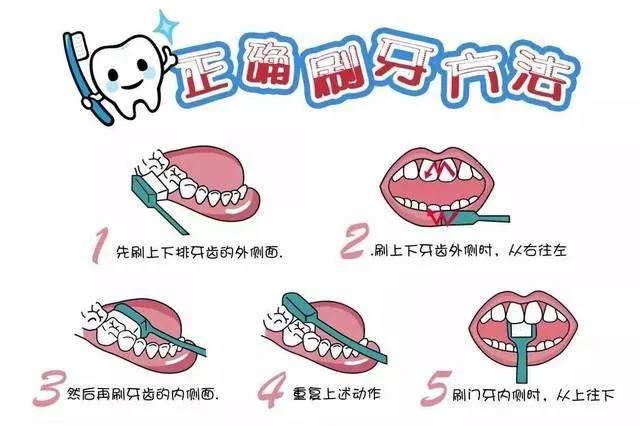 正确刷牙方法

1 先刷上下排牙齿的外侧面.

2 .刷上下牙齿外侧时，从右往左

3 然后再刷牙齿的内侧面.

4 重复上述动作

5 刷门牙内侧时，从上往下